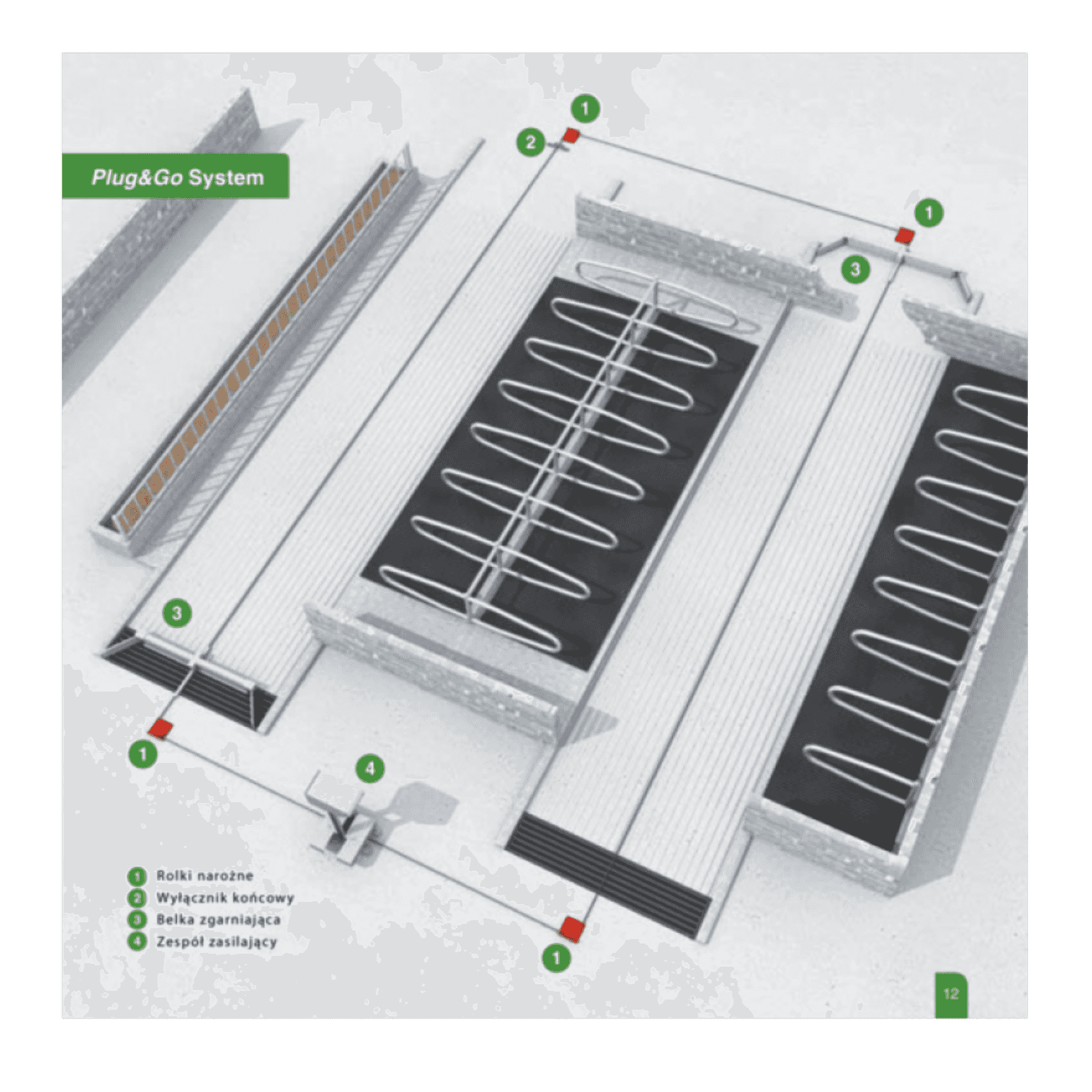 Plug&Go System

1

2

1

3

3

1

4

1

1 Rolki narożne
2 Wyłącznik końcowy
3 Belka zgarniająca
4 Zespół zasilający

12